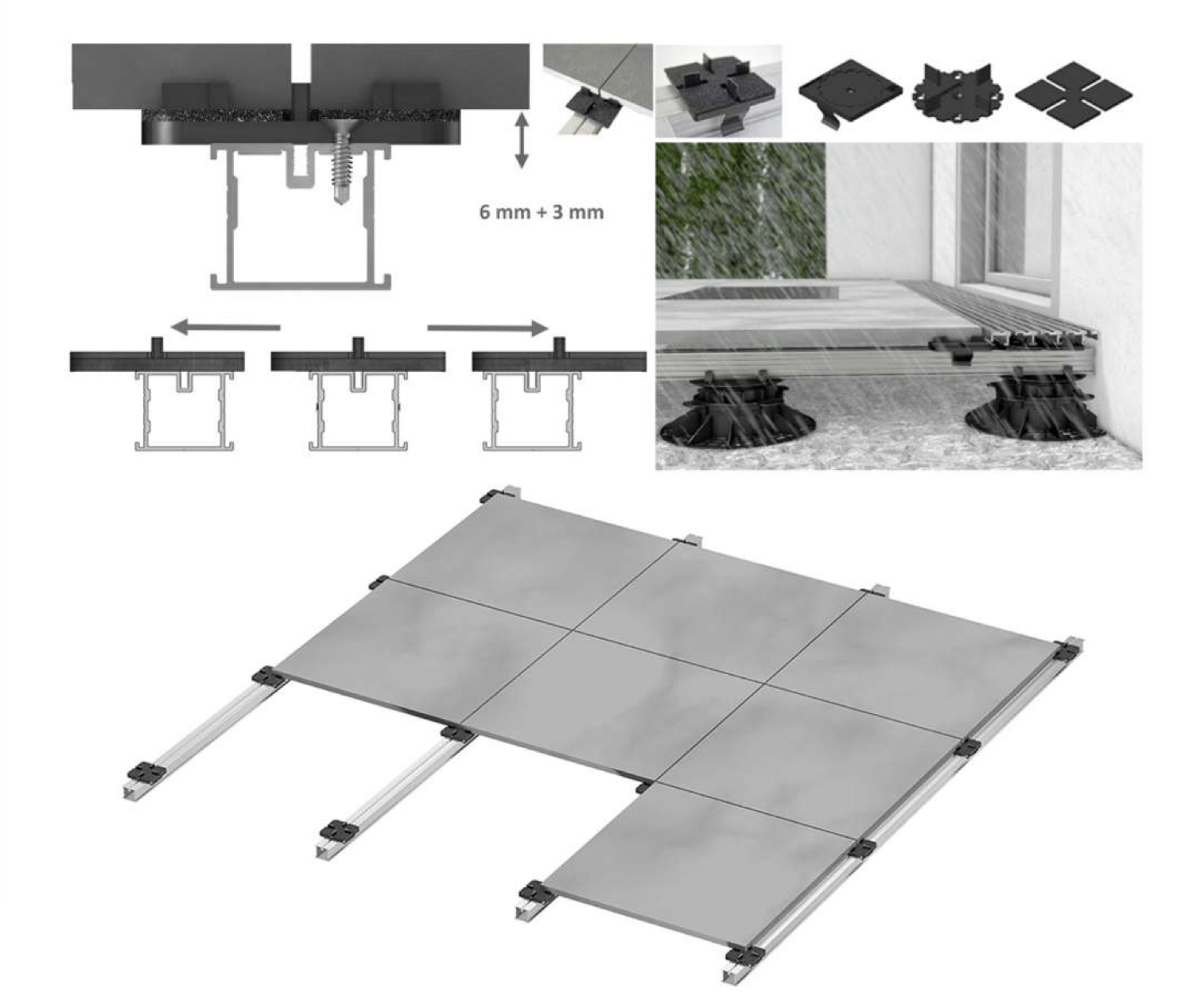 6 mm + 3 mm